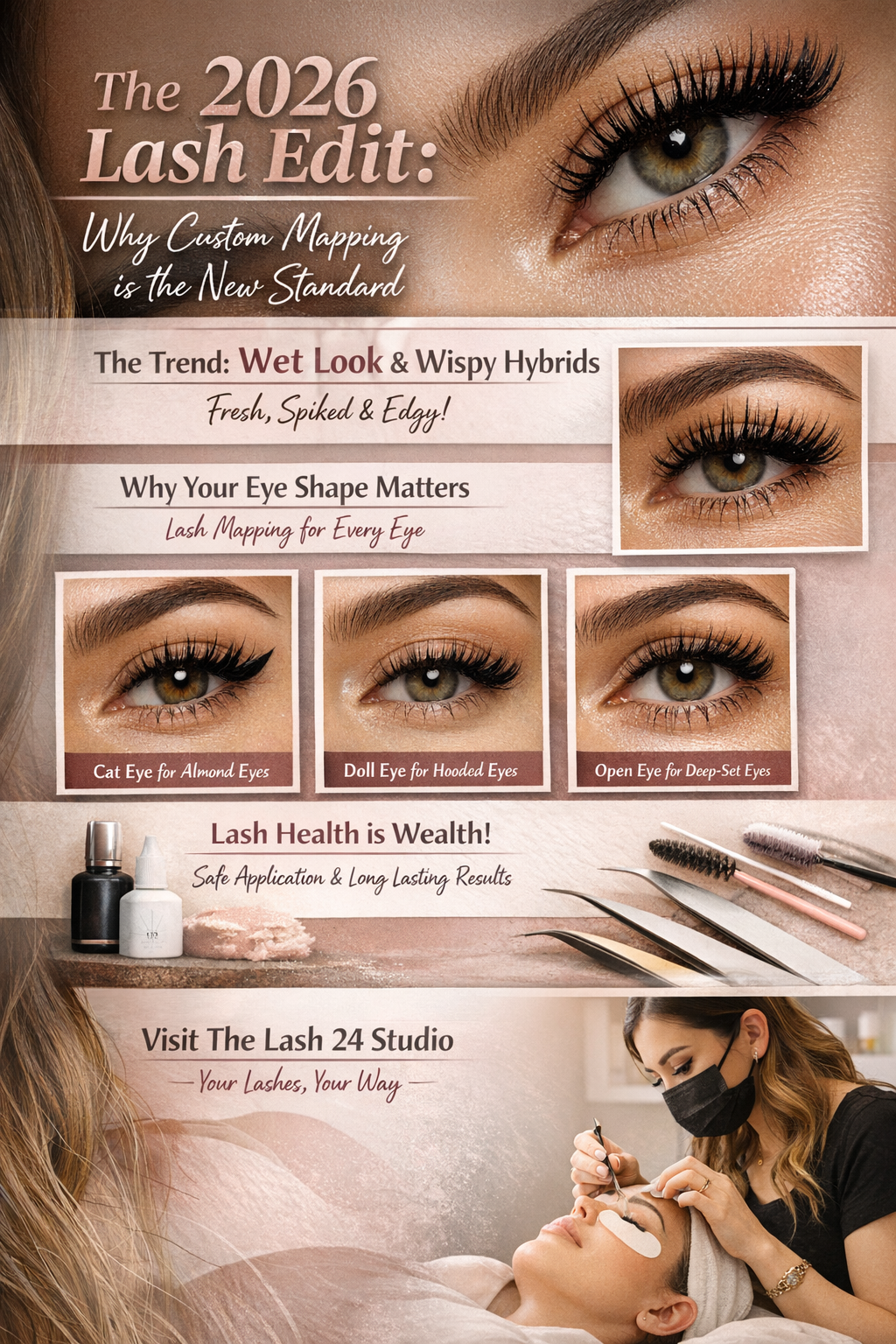 The 2026 Lash Edit:

Why Custom Mapping is the New Standard

The Trend: Wet Look & Wispy Hybrids

Fresh, Spiked & Edgy!

Why Your Eye Shape Matters

Lash Mapping for Every Eye

Cat Eye for Almond Eyes

Doll Eye for Hooded Eyes

Open Eye for Deep-Set Eyes

Lash Health is Wealth!

Safe Application & Long Lasting Results

Visit The Lash 24 Studio

— Your Lashes, Your Way —